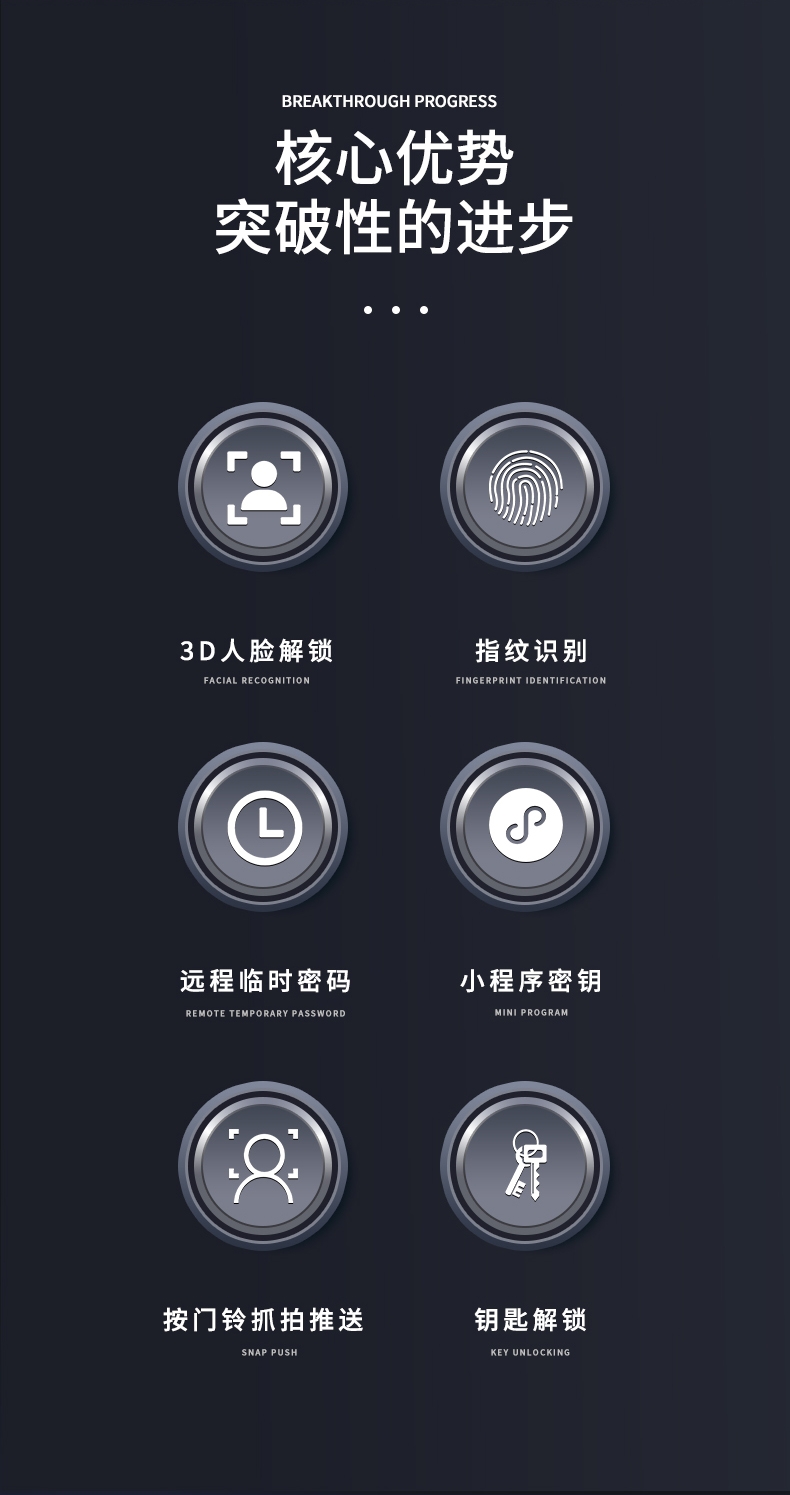 BREAKTHROUGH PROGRESS

核心优势
突破性的进步

3D人脸解锁
FACIAL RECOGNITION

指纹识别
FINGERPRINT IDENTIFICATION

远程临时密码
REMOTE TEMPORARY PASSWORD

小程序密钥
MINI PROGRAM

按门铃抓拍推送
SNAP PUSH

钥匙解锁
KEY UNLOCKING